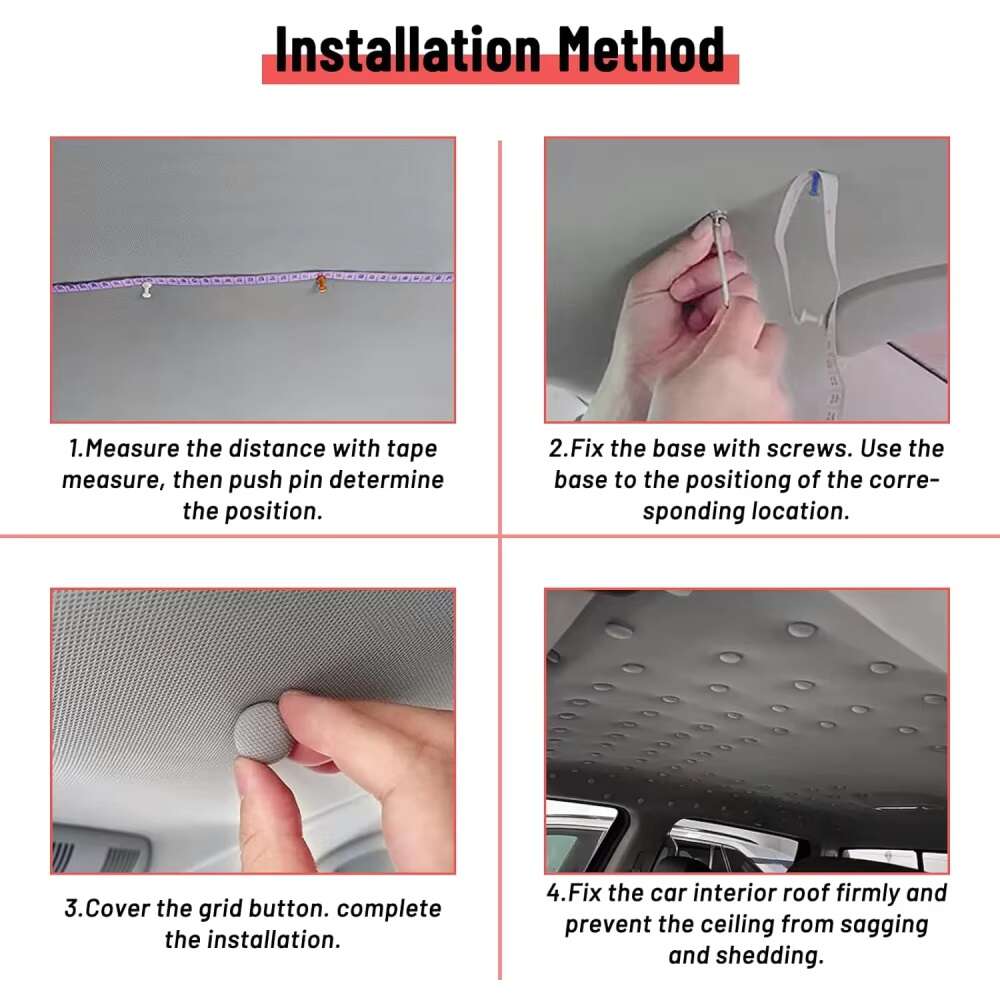 Installation Method

1.Measure the distance with tape measure, then push pin determine the position.

2.Fix the base with screws. Use the base to the positiong of the corresponding location.

3.Cover the grid button. complete the installation.

4.Fix the car interior roof firmly and prevent the ceiling from sagging and shedding.