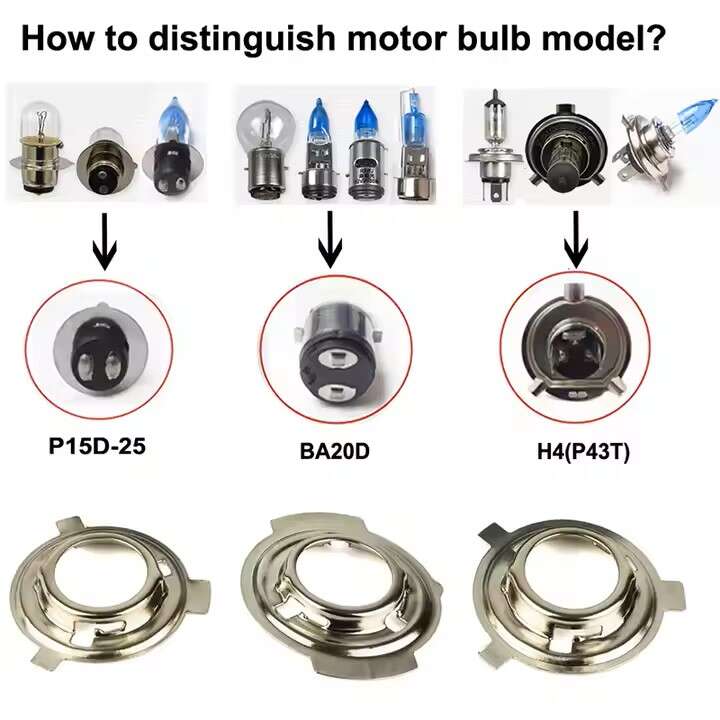 How to distinguish motor bulb model?

P15D-25

BA20D

H4(P43T)